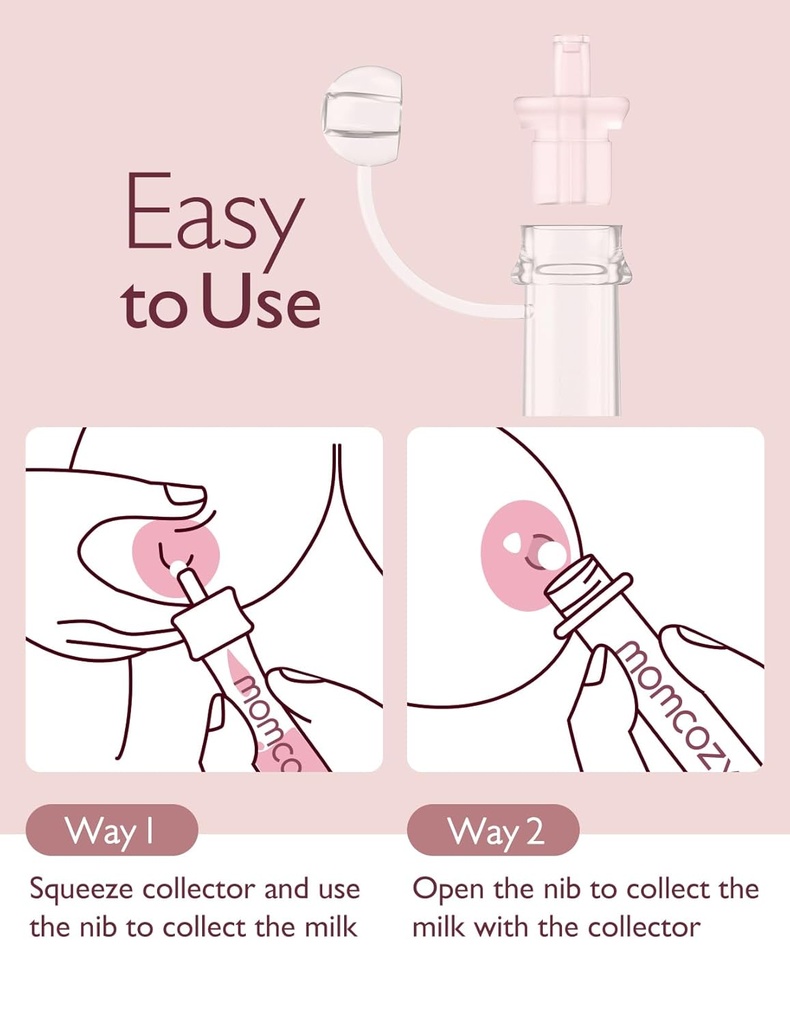 Easy
to Use

momco

momcozy

Way 1

Squeeze collector and use the nib to collect the milk

Way 2

Open the nib to collect the milk with the collector