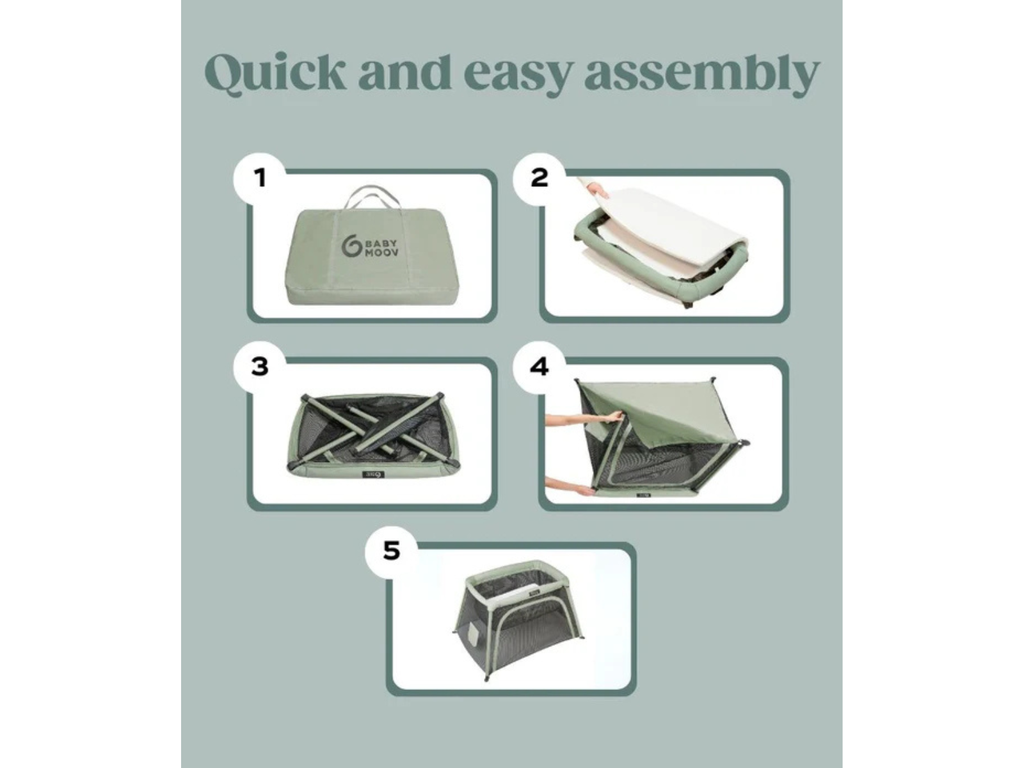 Quick and easy assembly

1

BABY MOOV

2

3

4

5